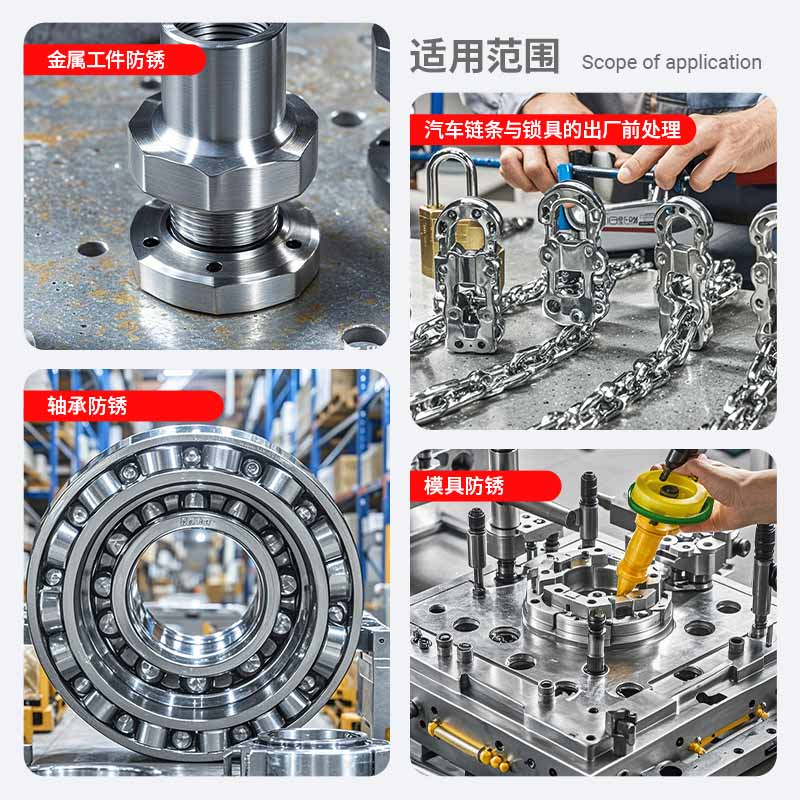 金属工件防锈

适用范围 Scope of application

汽车链条与锁具的出厂前处理

轴承防锈

模具防锈